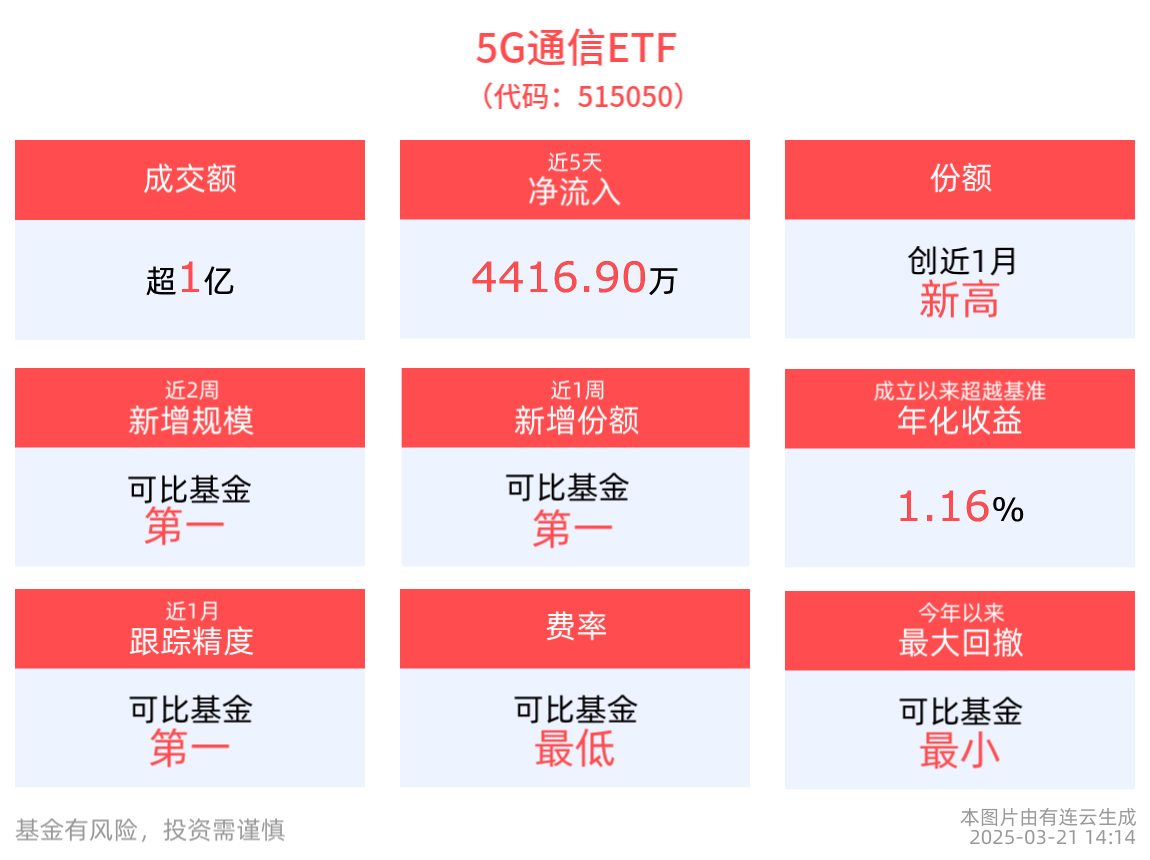 5G通信ETF
（代码：515050）

成交额
超1亿

近5天
净流入
4416.90万

份额
创近1月
新高

近2周
新增规模
可比基金
第一

近1周
新增份额
可比基金
第一

成立以来超越基准
年化收益
1.16%

近1月
跟踪精度
可比基金
第一

费率
可比基金
最低

今年以来
最大回撤
可比基金
最小

基金有风险，投资需谨慎

本图片由有连云生成
2025-03-21 14:14